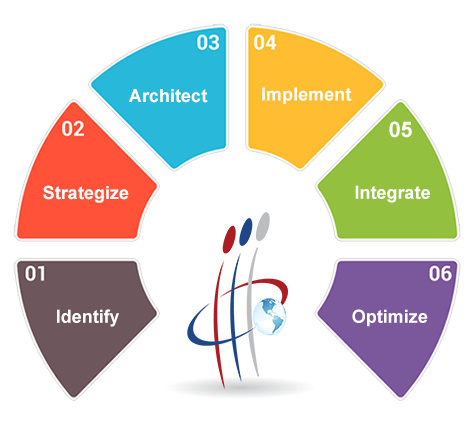 01
Identify

02
Strategize

03
Architect

04
Implement

05
Integrate

06
Optimize